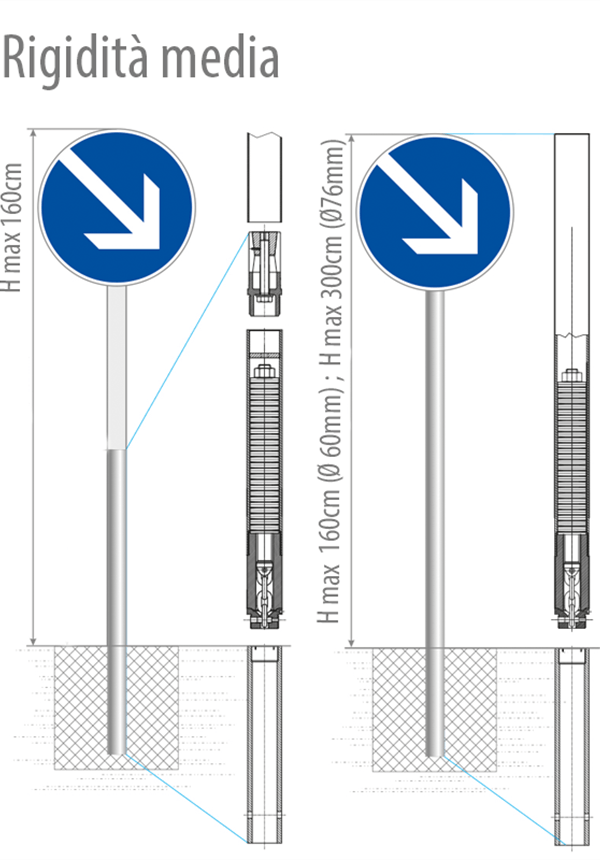 Rigidità media

H max 160cm

H max 160cm (Ø 60mm) ; H max 300cm (Ø76mm)